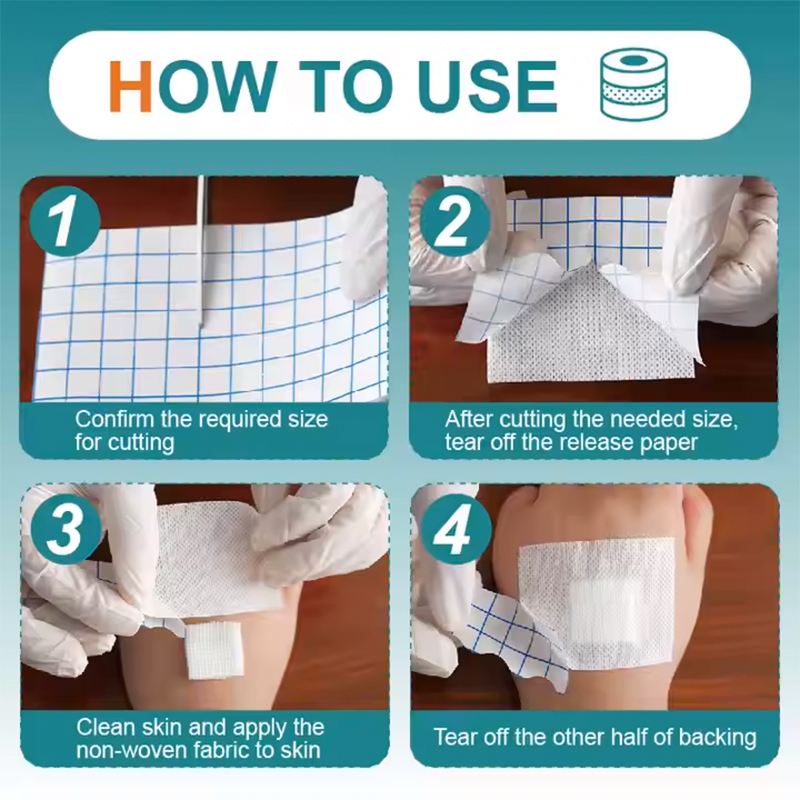 HOW TO USE

1
Confirm the required size for cutting

2
After cutting the needed size, tear off the release paper

3
Clean skin and apply the non-woven fabric to skin

4
Tear off the other half of backing